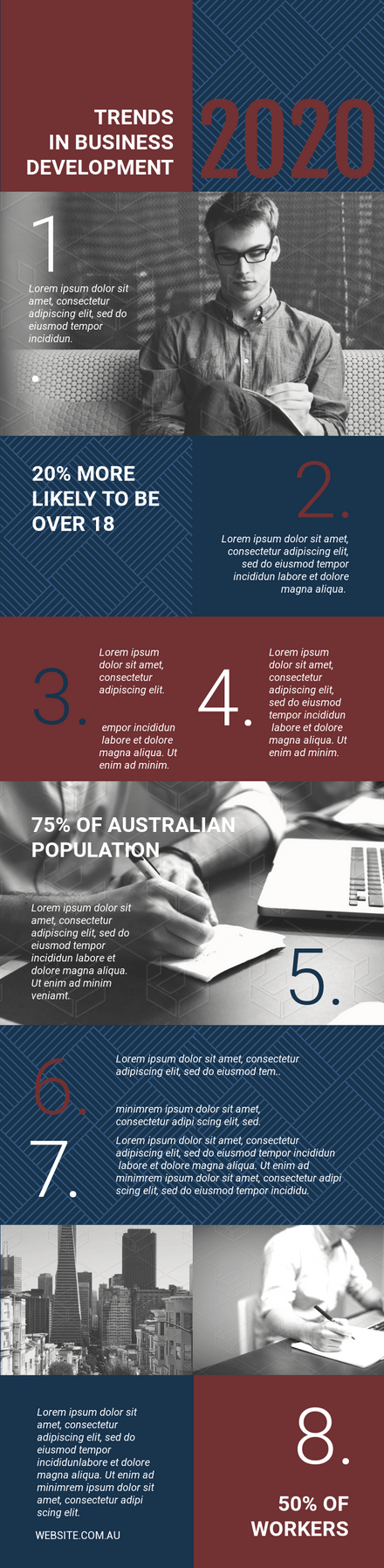 TRENDS IN BUSINESS DEVELOPMENT

2020

1

Lorem ipsum dolor sit amet, consectetur adipiscing elit, sed do eiusmod tempor incididun.

20% MORE LIKELY TO BE OVER 18

2.

Lorem ipsum dolor sit amet, consectetur adipiscing elit, sed do eiusmod tempor incididun labore et dolore magna aliqua.

3.

Lorem ipsum dolor sit amet, consectetur adipiscing elit.

empor incididun labore et dolore magna aliqua. Ut enim ad minim.

4.

Lorem ipsum dolor sit amet, consectetur adipiscing elit, sed do eiusmod tempor incididun labore et dolore magna aliqua. Ut enim ad minim.

75% OF AUSTRALIAN POPULATION

Lorem ipsum dolor sit amet, consectetur adipiscing elit, sed do eiusmod tempor incididun labore et dolore magna aliqua. Ut enim ad minim veniamt.

5.

6.

Lorem ipsum dolor sit amet, consectetur adipiscing elit, sed do eiusmod tem..

minimrem ipsum dolor sit amet, consectetur adipi scing elit, sed.

7.

Lorem ipsum dolor sit amet, consectetur adipiscing elit, sed do eiusmod tempor incididun labore et dolore magna aliqua. Ut enim ad minimrem ipsum dolor sit amet, consectetur adipi scing elit, sed do eiusmod tempor incididu.

Lorem ipsum dolor sit amet, consectetur adipiscing elit, sed do eiusmod tempor incididunlabore et dolore magna aliqua. Ut enim ad minimrem ipsum dolor sit amet, consectetur adipi scing elit.

WEBSITE.COM.AU

8.

50% OF WORKERS